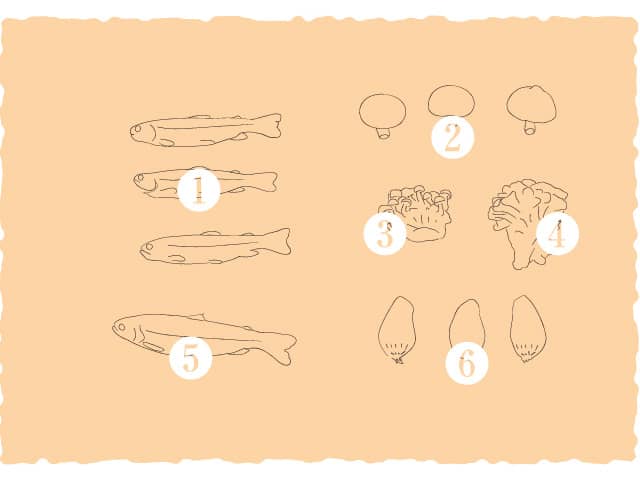 1
2
3
4
5
6